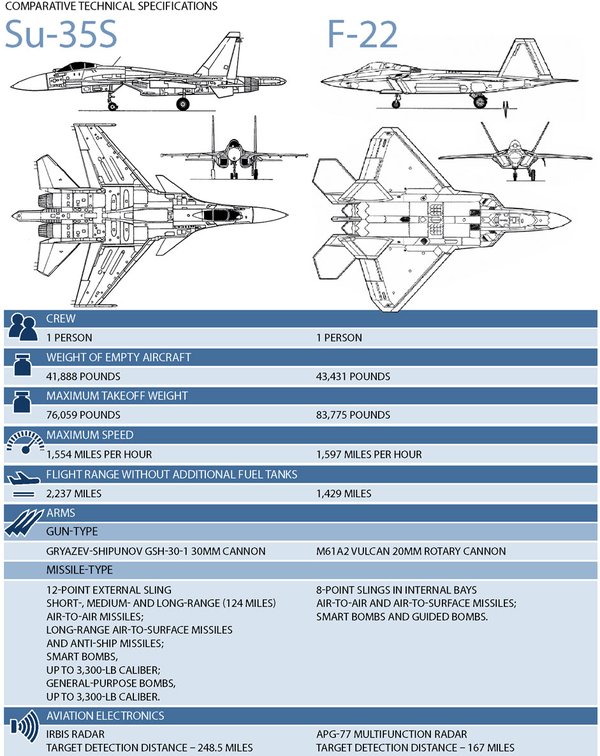 COMPARATIVE TECHNICAL SPECIFICATIONS

Su-35S

F-22

CREW

1 PERSON

1 PERSON

WEIGHT OF EMPTY AIRCRAFT

41,888 POUNDS

43,431 POUNDS

MAXIMUM TAKEOFF WEIGHT

76,059 POUNDS

83,775 POUNDS

MAXIMUM SPEED

1,554 MILES PER HOUR

1,597 MILES PER HOUR

FLIGHT RANGE WITHOUT ADDITIONAL FUEL TANKS

2,237 MILES

1,429 MILES

ARMS

GUN-TYPE

GRYAZEV-SHIPUNOV GSH-30-1 30MM CANNON

M61A2 VULCAN 20MM ROTARY CANNON

MISSILE-TYPE

12-POINT EXTERNAL SLING
SHORT-, MEDIUM- AND LONG-RANGE (124 MILES) AIR-TO-AIR MISSILES;
LONG-RANGE AIR-TO-SURFACE MISSILES AND ANTI-SHIP MISSILES;
SMART BOMBS, UP TO 3,300-LB CALIBER;
GENERAL-PURPOSE BOMBS, UP TO 3,300-LB CALIBER.

8-POINT SLINGS IN INTERNAL BAYS
AIR-TO-AIR AND AIR-TO-SURFACE MISSILES;
SMART BOMBS AND GUIDED BOMBS.

AVIATION ELECTRONICS

IRBIS RADAR
TARGET DETECTION DISTANCE – 248.5 MILES

APG-77 MULTIFUNCTION RADAR
TARGET DETECTION DISTANCE – 167 MILES